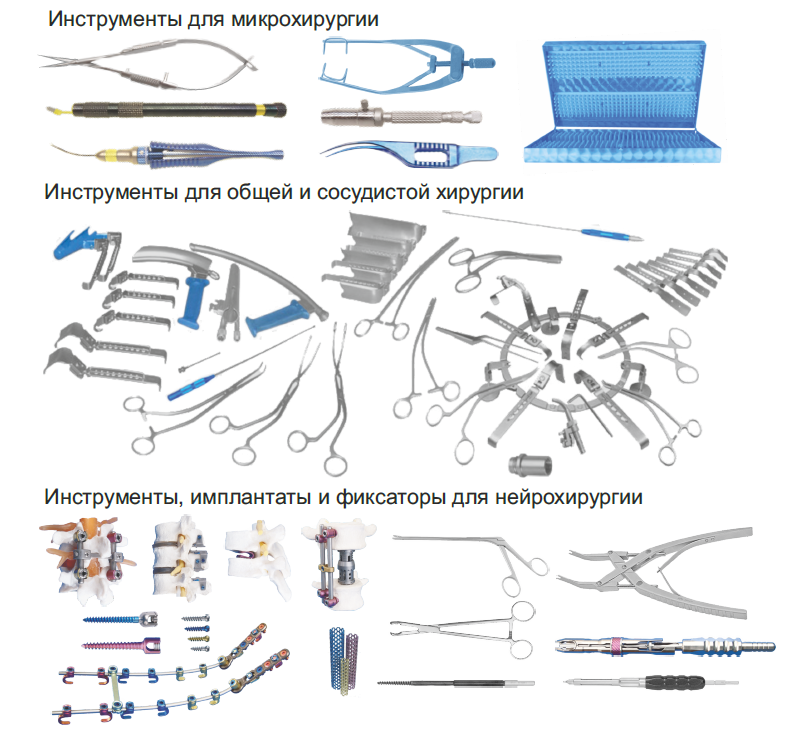 Инструменты для микрохирургии

Инструменты для общей и сосудистой хирургии

Инструменты, имплантаты и фиксаторы для нейрохирургии